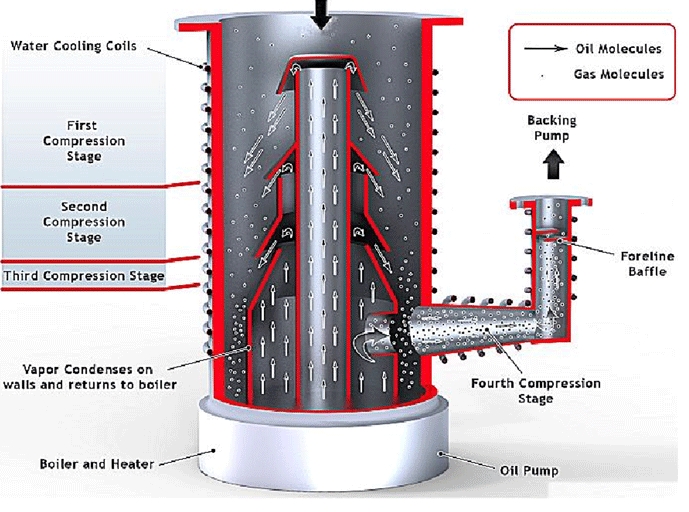 Water Cooling Coils

First Compression Stage

Second Compression Stage

Third Compression Stage

Vapor Condenses on walls and returns to boiler

Boiler and Heater

Oil Molecules

Gas Molecules

Backing Pump

Foreline Baffle

Fourth Compression Stage

Oil Pump